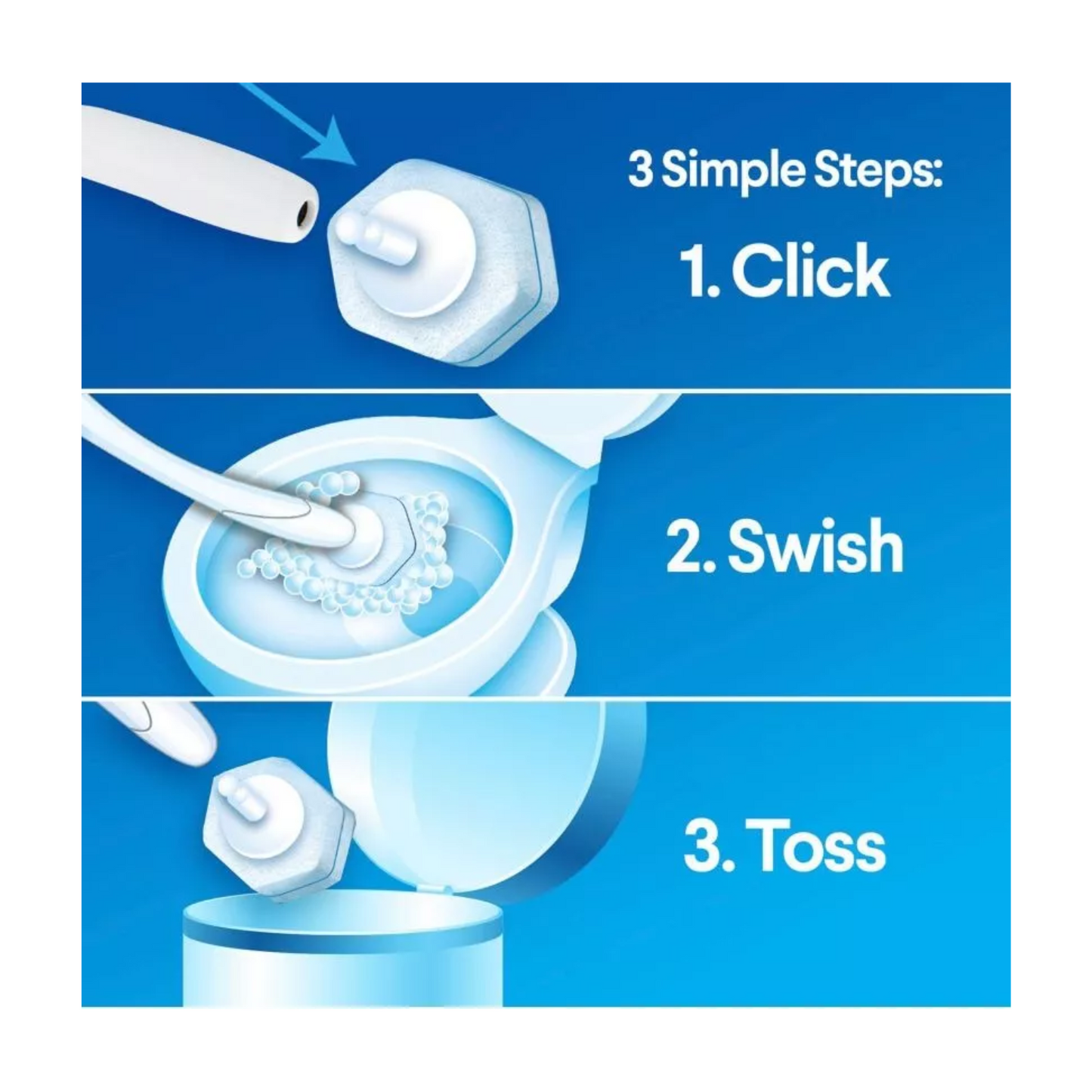 3 Simple Steps:

1. Click

2. Swish

3. Toss